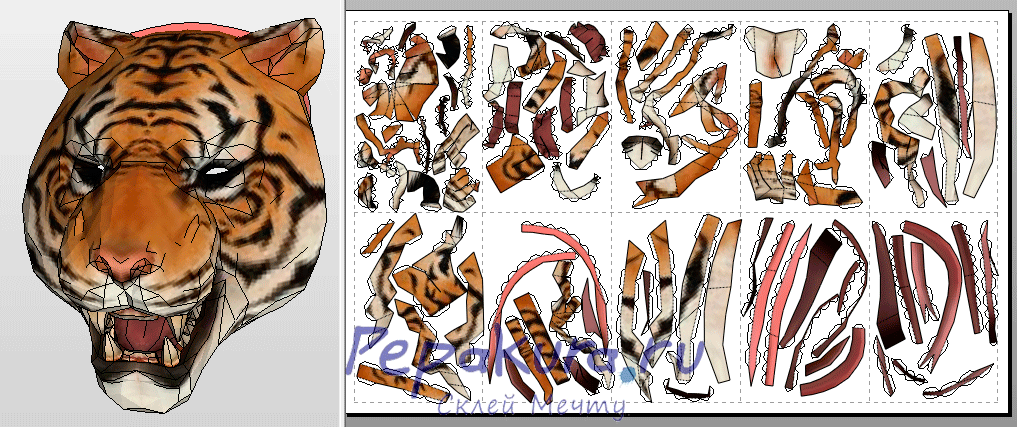 Pepakura.ru
Склей Мечту