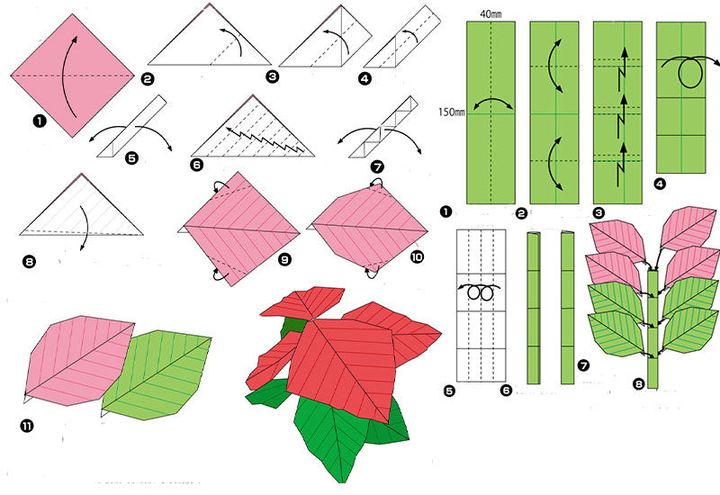 1
2
3
4
5
6
7
8
9
10
11
40mm
150mm
1
2
3
4
5
6
7
8