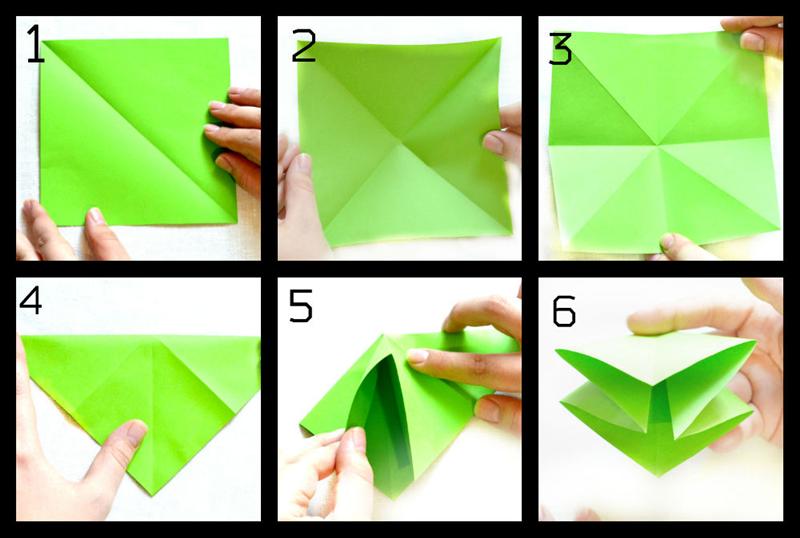 1
2
3
4
5
6