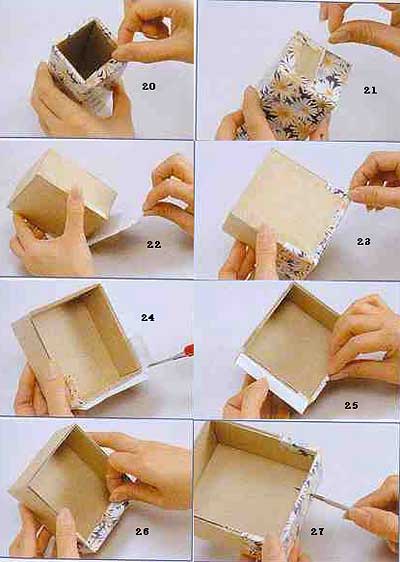 20

21

22

23

24

25

26

27