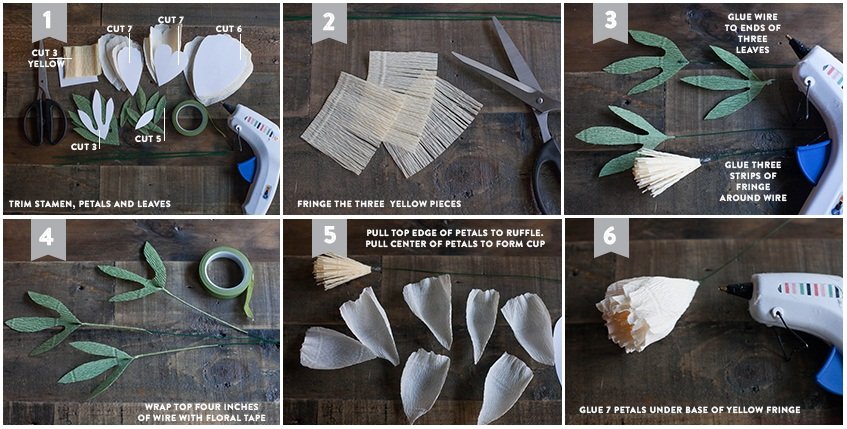 1

CUT 3 YELLOW

CUT 7

CUT 7

CUT 6

CUT 3

CUT 5

TRIM STAMEN, PETALS AND LEAVES

2

FRINGE THE THREE YELLOW PIECES

3

GLUE WIRE TO ENDS OF THREE LEAVES

GLUE THREE STRIPS OF FRINGE AROUND WIRE

4

WRAP TOP FOUR INCHES OF WIRE WITH FLORAL TAPE

5

PULL TOP EDGE OF PETALS TO RUFFLE. PULL CENTER OF PETALS TO FORM CUP

6

GLUE 7 PETALS UNDER BASE OF YELLOW FRINGE