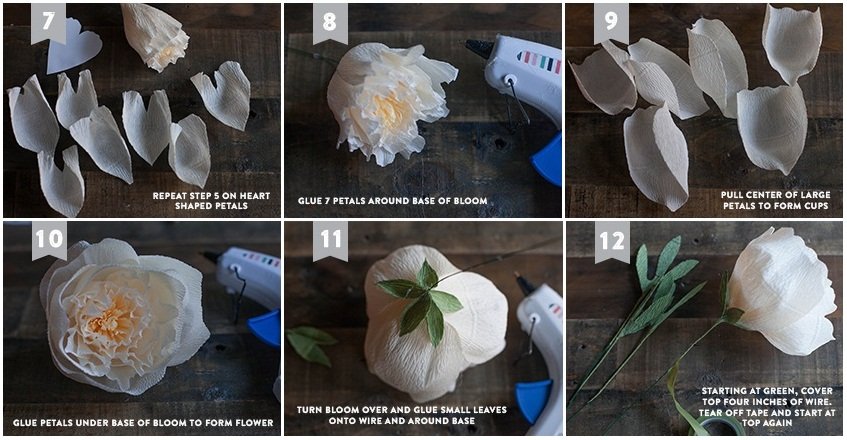 7

REPEAT STEP 5 ON HEART SHAPED PETALS

8

GLUE 7 PETALS AROUND BASE OF BLOOM

9

PULL CENTER OF LARGE PETALS TO FORM CUPS

10

GLUE PETALS UNDER BASE OF BLOOM TO FORM FLOWER

11

TURN BLOOM OVER AND GLUE SMALL LEAVES ONTO WIRE AND AROUND BASE

12

STARTING AT GREEN, COVER TOP FOUR INCHES OF WIRE. TEAR OFF TAPE AND START AT TOP AGAIN